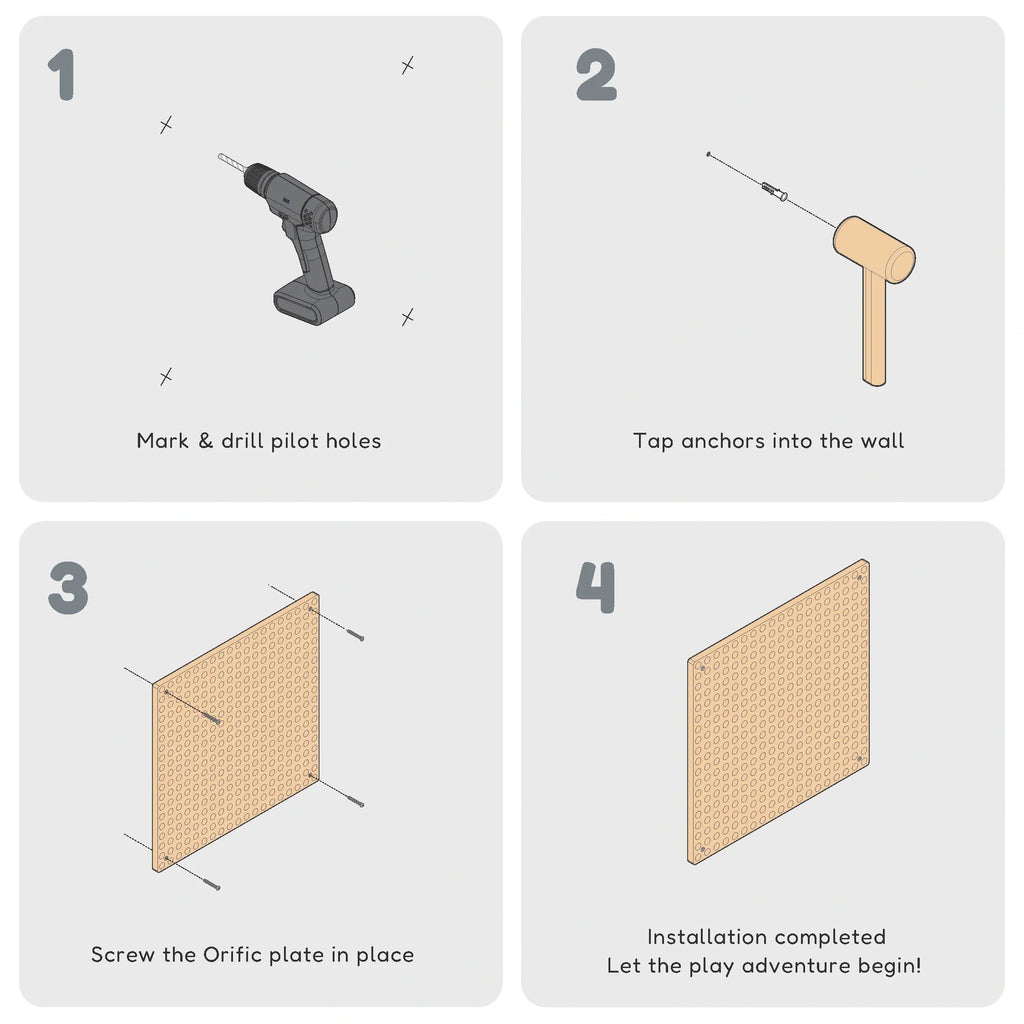 1

Mark & drill pilot holes

2

Tap anchors into the wall

3

Screw the Orific plate in place

4

Installation completed
Let the play adventure begin!